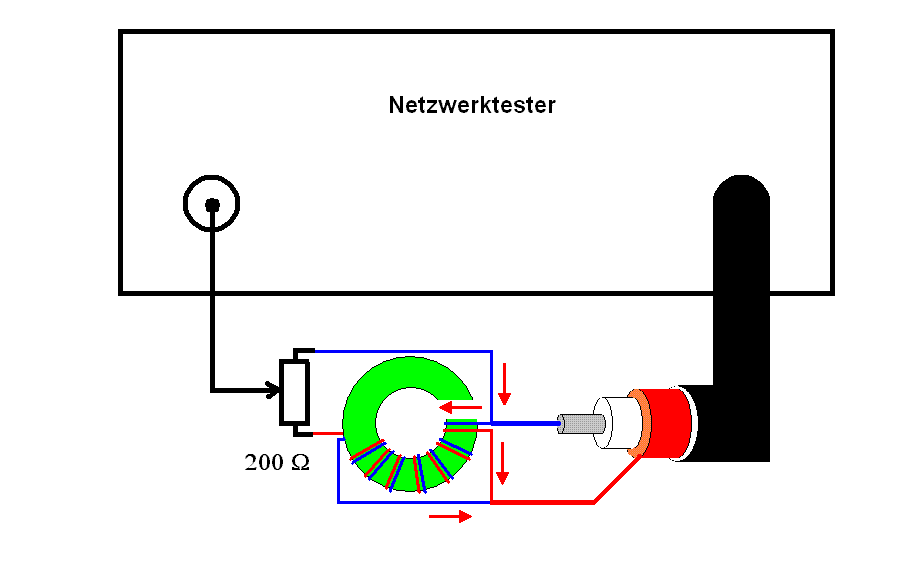 Netzwerktester

200 Ω