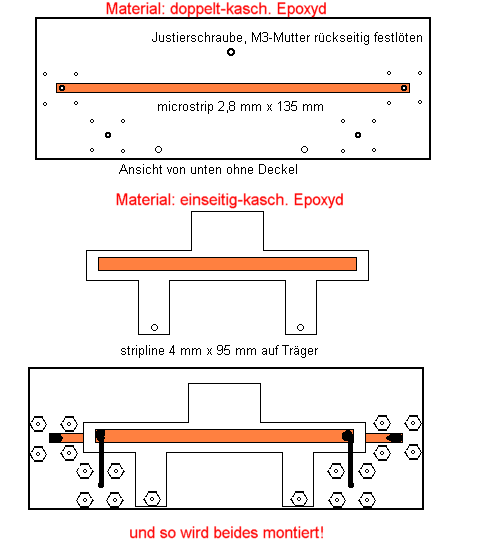 Material: doppelt-kasch. Epoxyd

Justierschraube, M3-Mutter rückseitig festlöten

microstrip 2,8 mm x 135 mm

Ansicht von unten ohne Deckel

Material: einseitig-kasch. Epoxyd

stripline 4 mm x 95 mm auf Träger

und so wird beides montiert!