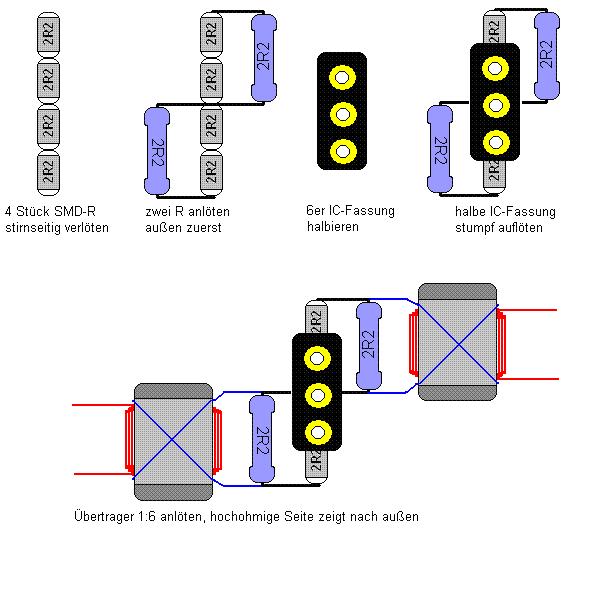 2R2
2R2
2R2
2R2

4 Stück SMD-R stirnseitig verlöten

2R2
2R2
2R2
2R2
2R2
2R2

zwei R anlöten außen zuerst

6er IC-Fassung halbieren

2R2
2R2
2R2
2R2

halbe IC-Fassung stumpf auflöten

2R2
2R2
2R2
2R2

Übertrager 1:6 anlöten, hochohmige Seite zeigt nach außen