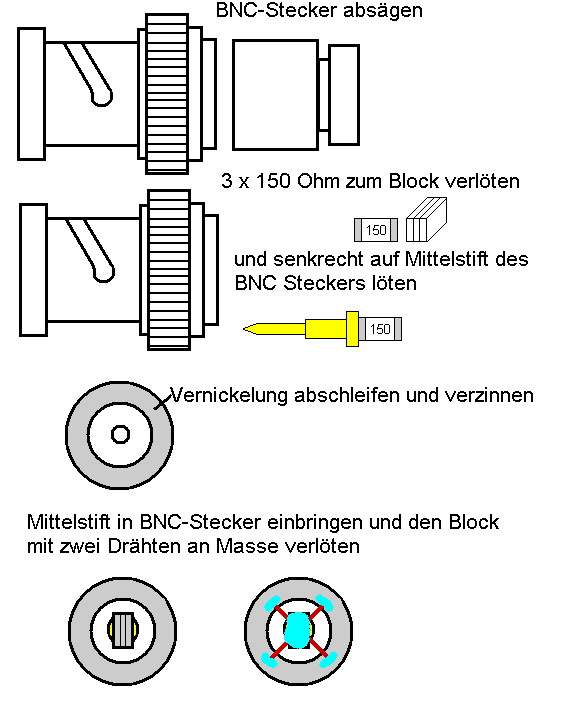 BNC-Stecker absägen

3 x 150 Ohm zum Block verlöten

150

und senkrecht auf Mittelstift des BNC Steckers löten

150

Vernickelung abschleifen und verzinnen

Mittelstift in BNC-Stecker einbringen und den Block mit zwei Drähten an Masse verlöten